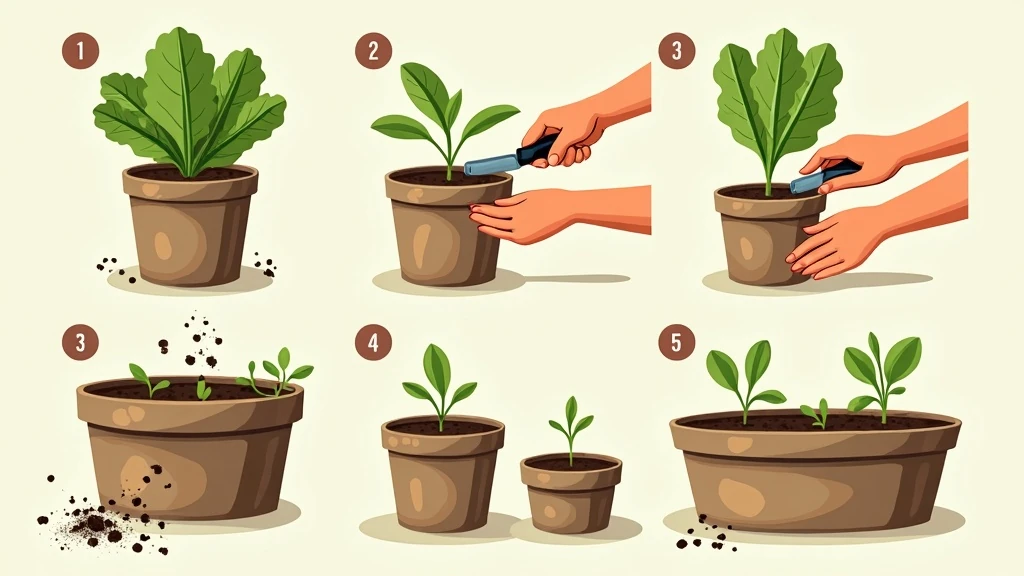 1

2

3

3

4

5